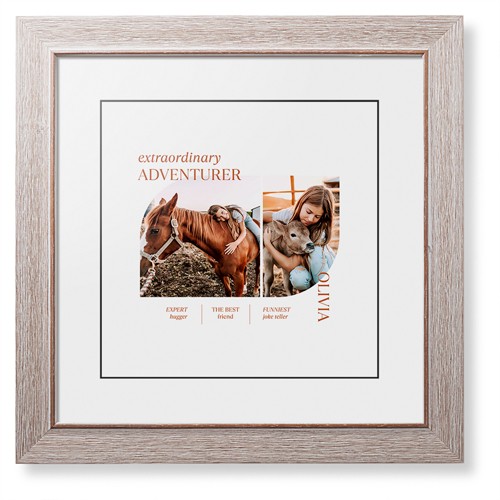 extraordinary
ADVENTURER

EXPERT
hugger

THE BEST
friend

FUNNIEST
joke teller

OLIVIA