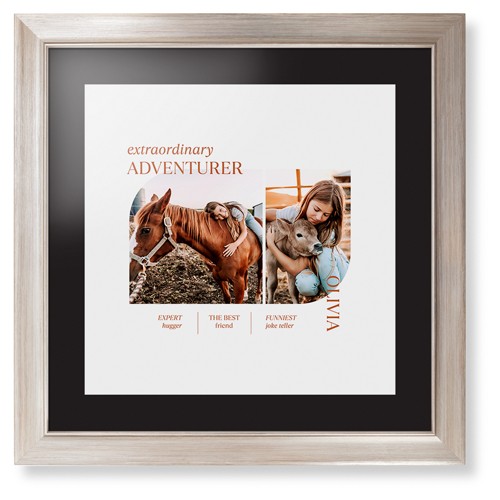 extraordinary
ADVENTURER

OLIVIA

EXPERT
hugger

THE BEST
friend

FUNNIEST
joke teller