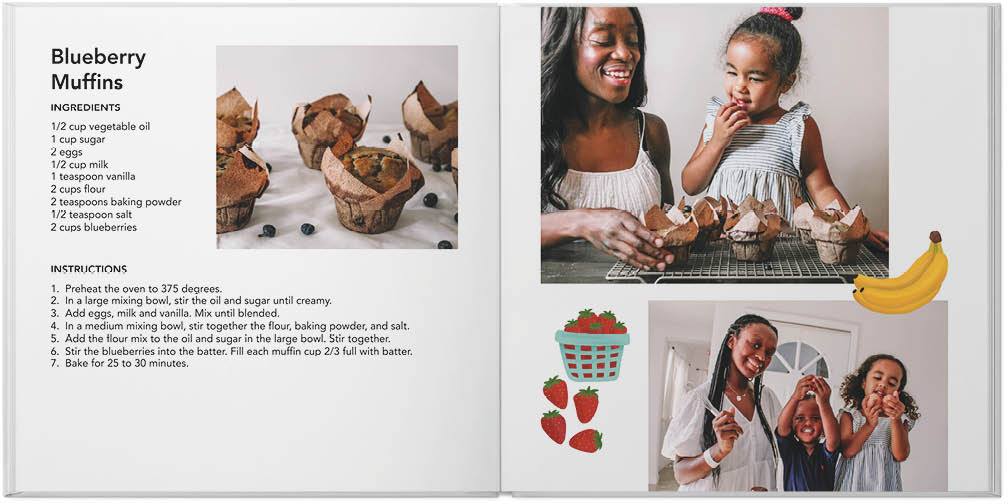 Blueberry Muffins

INGREDIENTS

1/2 cup vegetable oil
1 cup sugar
2 eggs
1/2 cup milk
1 teaspoon vanilla
2 cups flour
2 teaspoons baking powder
1/2 teaspoon salt
2 cups blueberries

INSTRUCTIONS

1. Preheat the oven to 375 degrees.
2. In a large mixing bowl, stir the oil and sugar until creamy.
3. Add eggs, milk and vanilla. Mix until blended.
4. In a medium mixing bowl, stir together the flour, baking powder, and salt.
5. Add the flour mix to the oil and sugar in the large bowl. Stir together.
6. Stir the blueberries into the batter. Fill each muffin cup 2/3 full with batter.
7. Bake for 25 to 30 minutes.