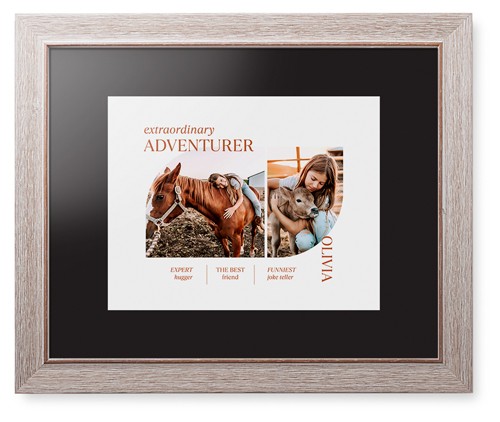 extraordinary
ADVENTURER

EXPERT
hugger

THE BEST
friend

FUNNIEST
joke teller

OLIVIA