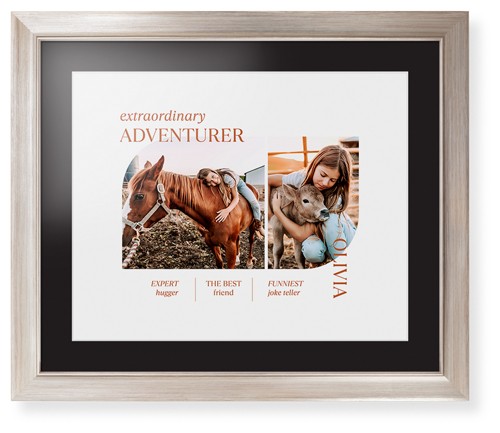 extraordinary
ADVENTURER

EXPERT
hugger

THE BEST
friend

FUNNIEST
joke teller

OLIVIA