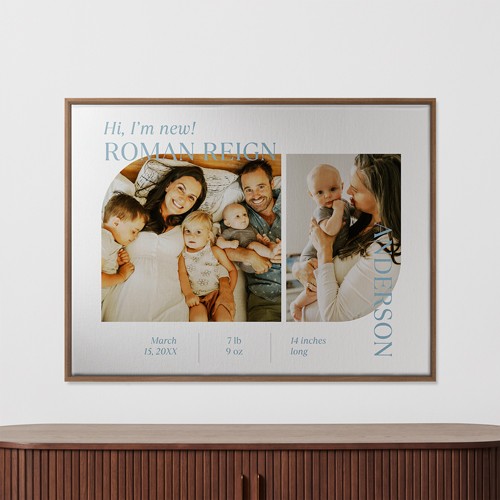 Hi, I'm new!
ROMAN REIGN

ANDERSON

March
15, 20XX

7 lb
9 oz

14 inches
long