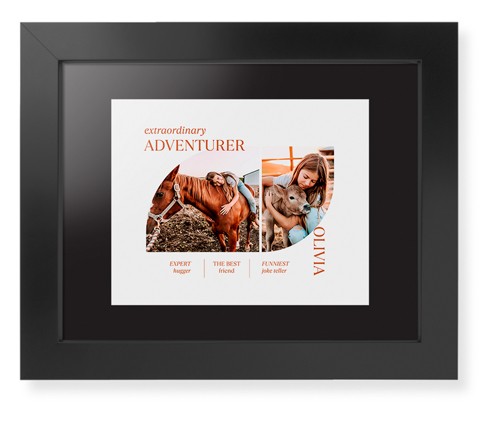 extraordinary
ADVENTURER

EXPERT
hugger

THE BEST
friend

FUNNIEST
joke teller

OLIVIA