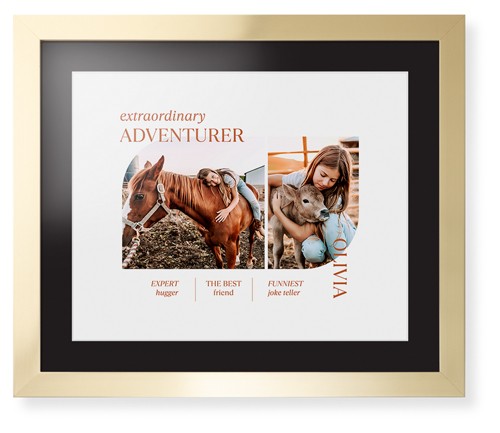 extraordinary
ADVENTURER

EXPERT
hugger

THE BEST
friend

FUNNIEST
joke teller

OLIVIA