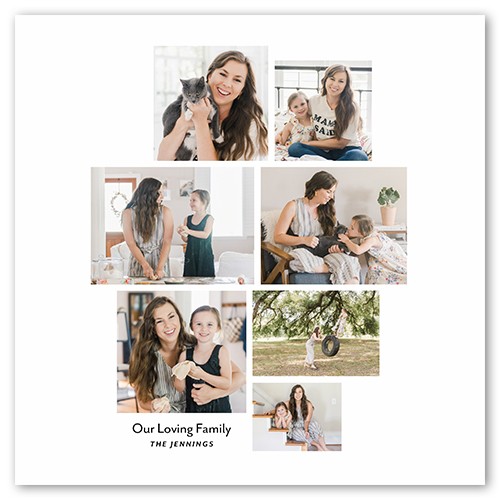 MAMA SAID

Our Loving Family
THE JENNINGS