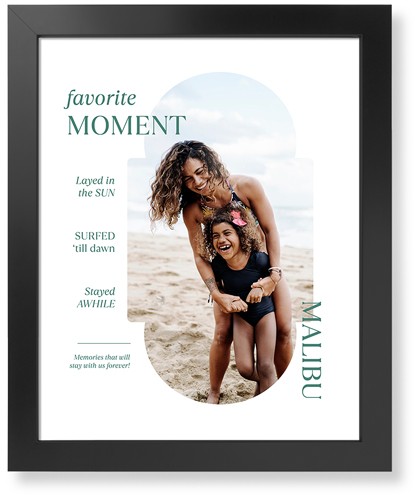 favorite
MOMENT

Layed in the SUN

SURFED 'till dawn

Stayed AWHILE

Memories that will stay with us forever!

MALIBU