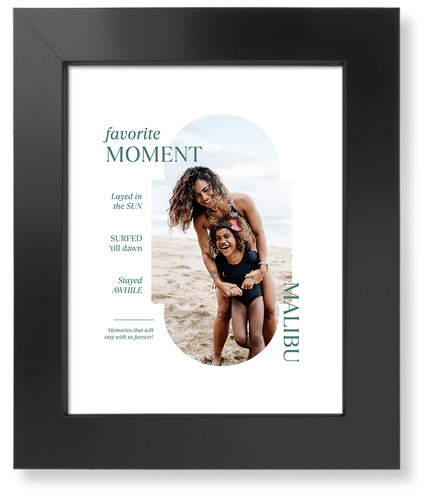 favorite
MOMENT

Layed in
the SUN

SURFED
'till dawn

Stayed
AWHILE

Memories that will
stay with us forever!

MALIBU