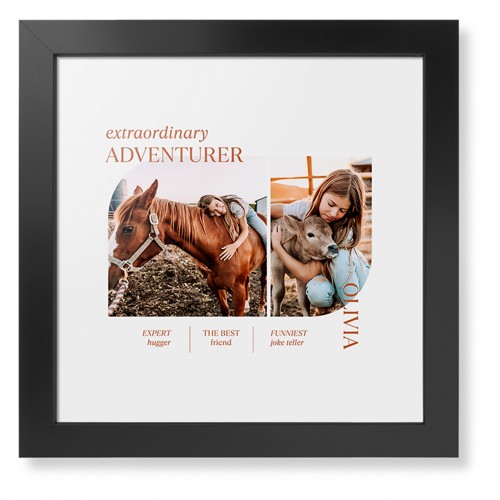 extraordinary
ADVENTURER

EXPERT
hugger

THE BEST
friend

FUNNIEST
joke teller

OLIVIA